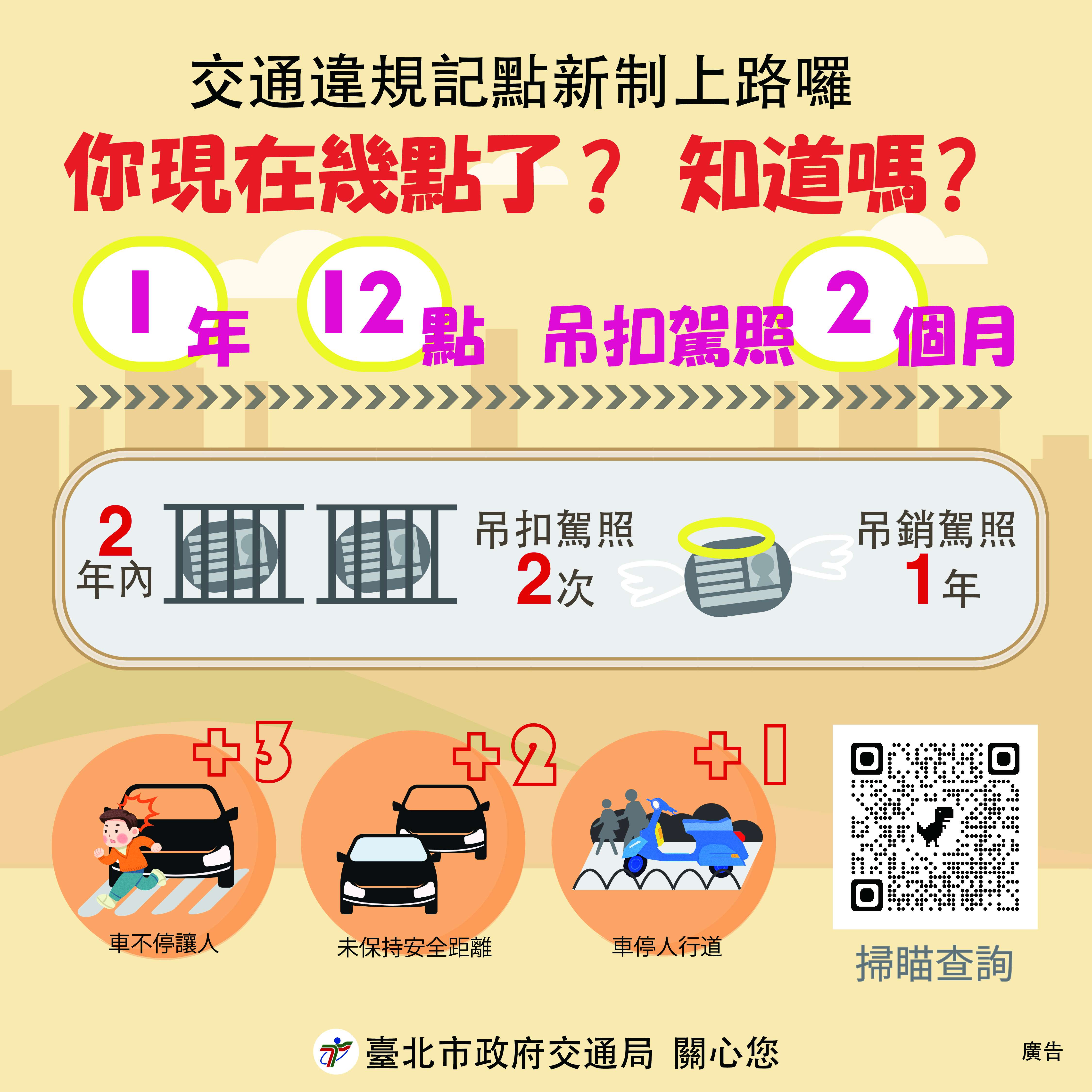 交通違規記點新制上路囉

你現在幾點了？ 知道嗎？

1年 12點 吊扣駕照 2個月

2年內

吊扣駕照 2次

吊銷駕照 1年

+3

車不停讓人

+2

未保持安全距離

+1

車停人行道

掃瞄查詢

臺北市政府交通局 關心您

廣告